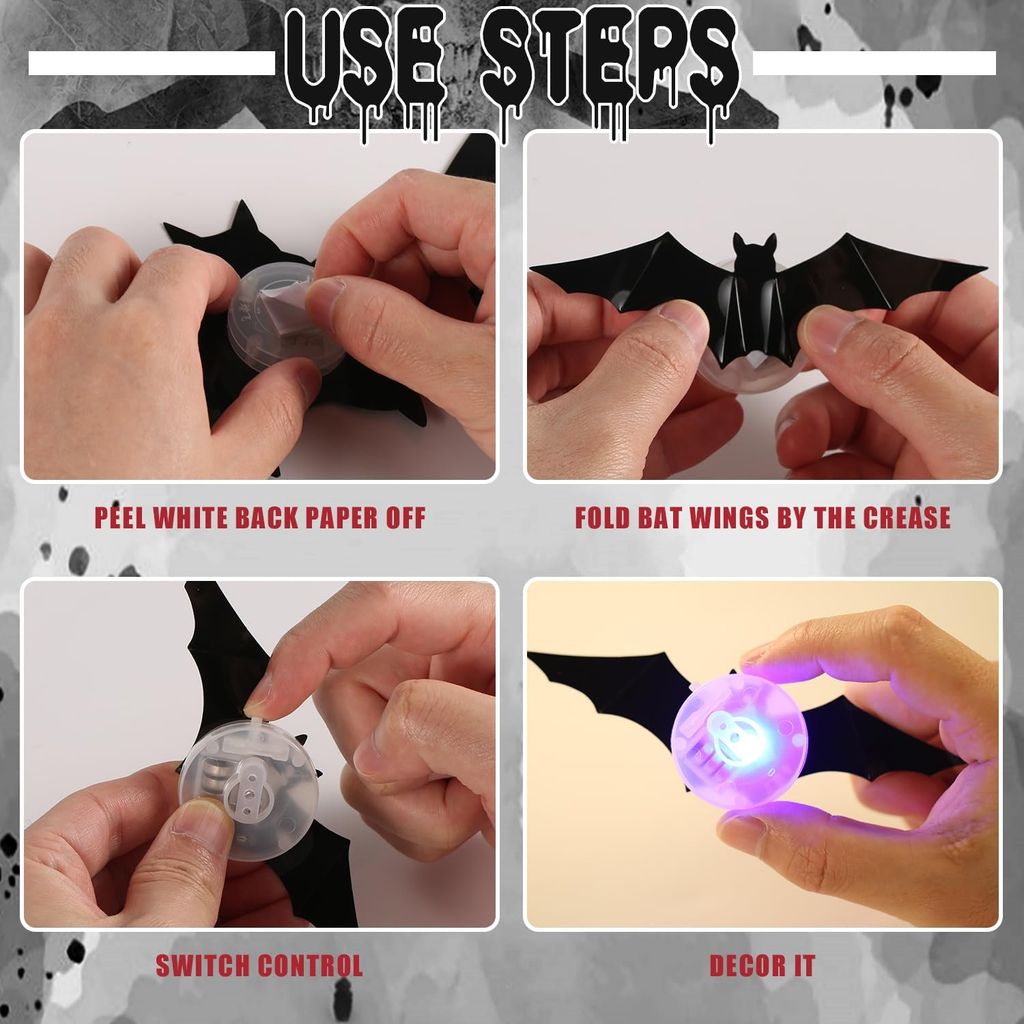 USE STEPS

PEEL WHITE BACK PAPER OFF

FOLD BAT WINGS BY THE CREASE

SWITCH CONTROL

DECOR IT