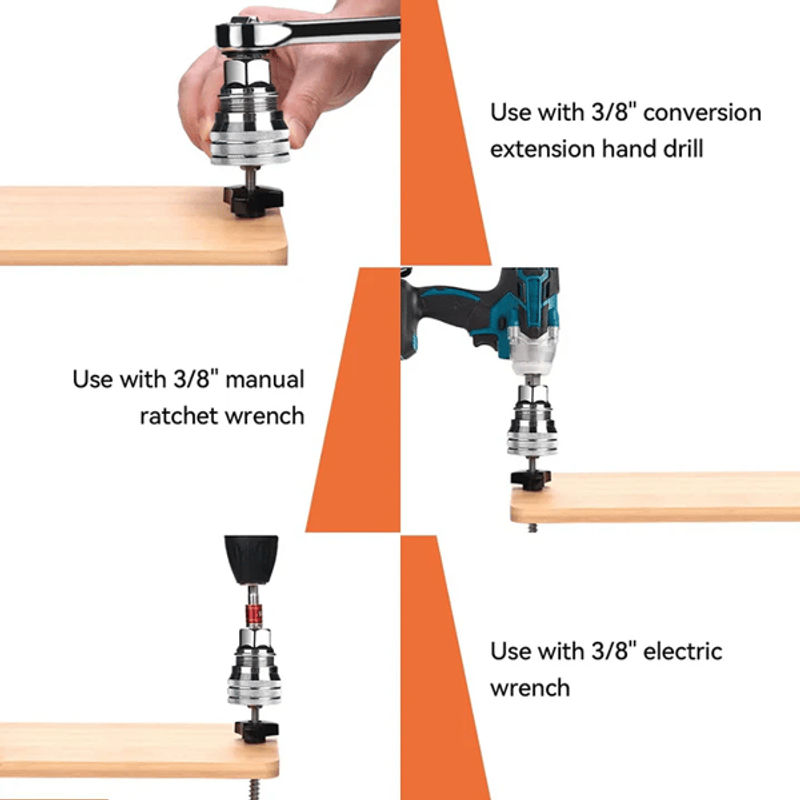 Use with 3/8" conversion extension hand drill

Use with 3/8" manual ratchet wrench

Use with 3/8" electric wrench