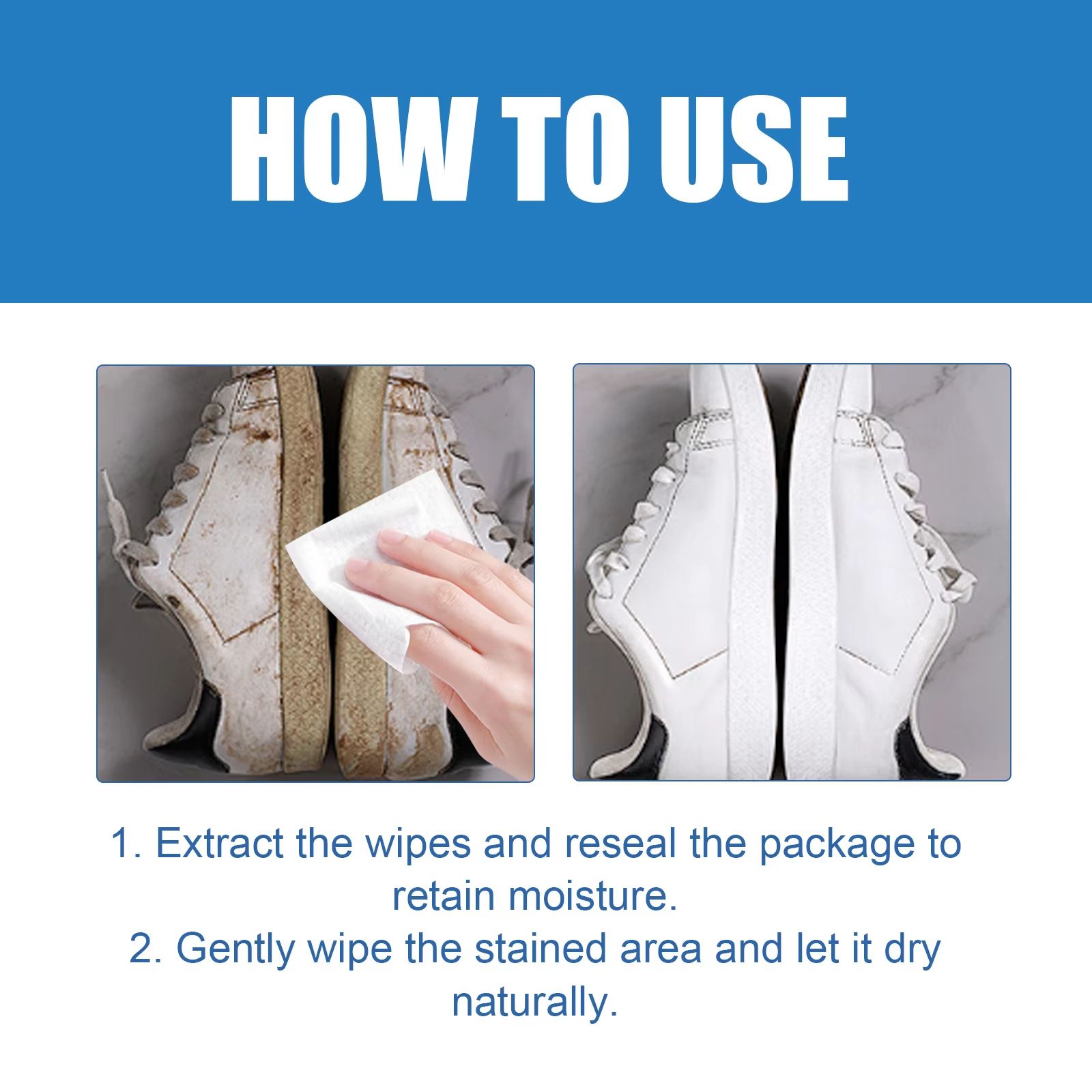 HOW TO USE

1. Extract the wipes and reseal the package to retain moisture.
2. Gently wipe the stained area and let it dry naturally.