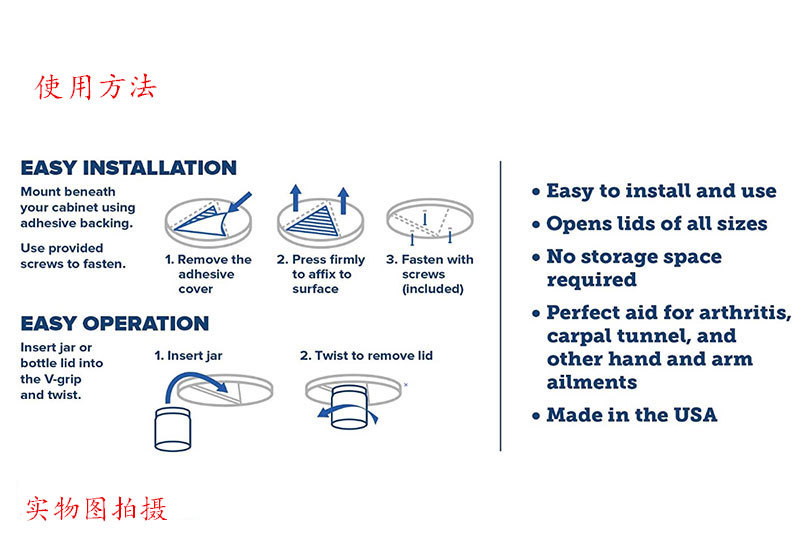 使用方法

EASY INSTALLATION

Mount beneath your cabinet using adhesive backing.

Use provided screws to fasten.

1. Remove the adhesive cover

2. Press firmly to affix to surface

3. Fasten with screws (included)

EASY OPERATION

Insert jar or bottle lid into the V-grip and twist.

1. Insert jar

2. Twist to remove lid

• Easy to install and use
• Opens lids of all sizes
• No storage space required
• Perfect aid for arthritis, carpal tunnel, and other hand and arm ailments
• Made in the USA

实物图拍摄