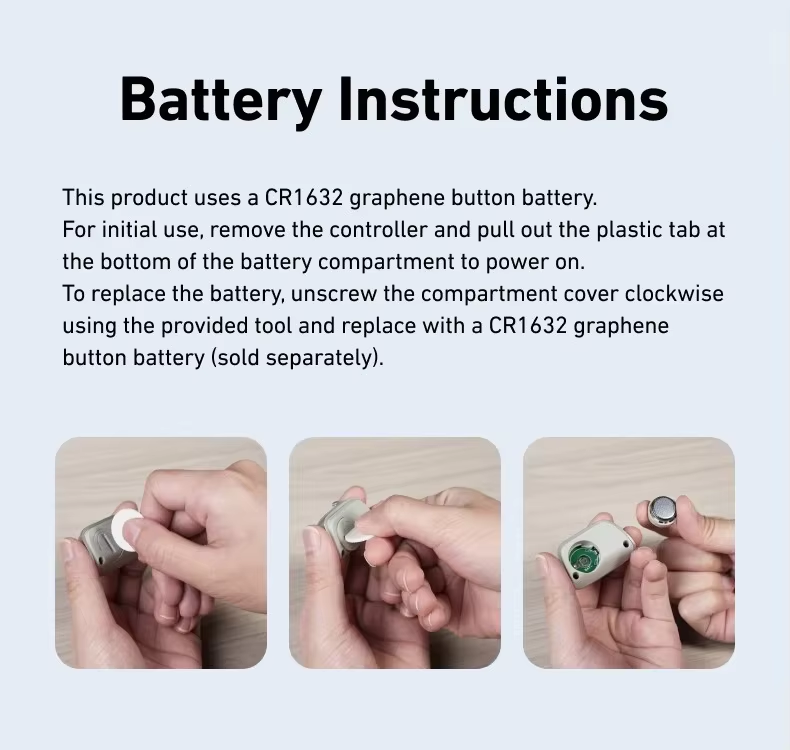 Battery Instructions

This product uses a CR1632 graphene button battery.
For initial use, remove the controller and pull out the plastic tab at the bottom of the battery compartment to power on.
To replace the battery, unscrew the compartment cover clockwise using the provided tool and replace with a CR1632 graphene button battery (sold separately).