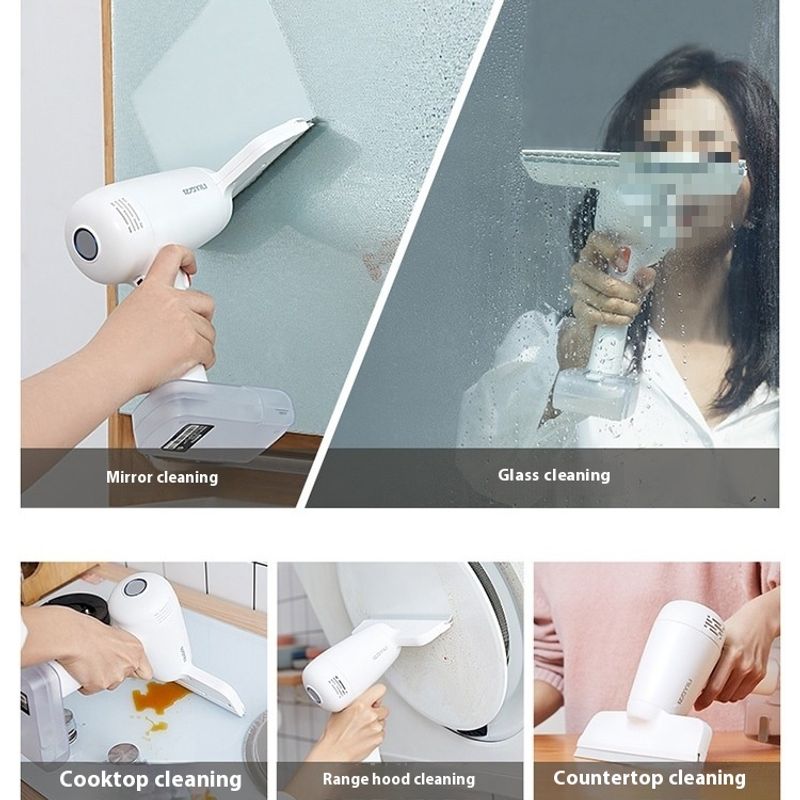 Mirror cleaning

Glass cleaning

Cooktop cleaning

Range hood cleaning

Countertop cleaning