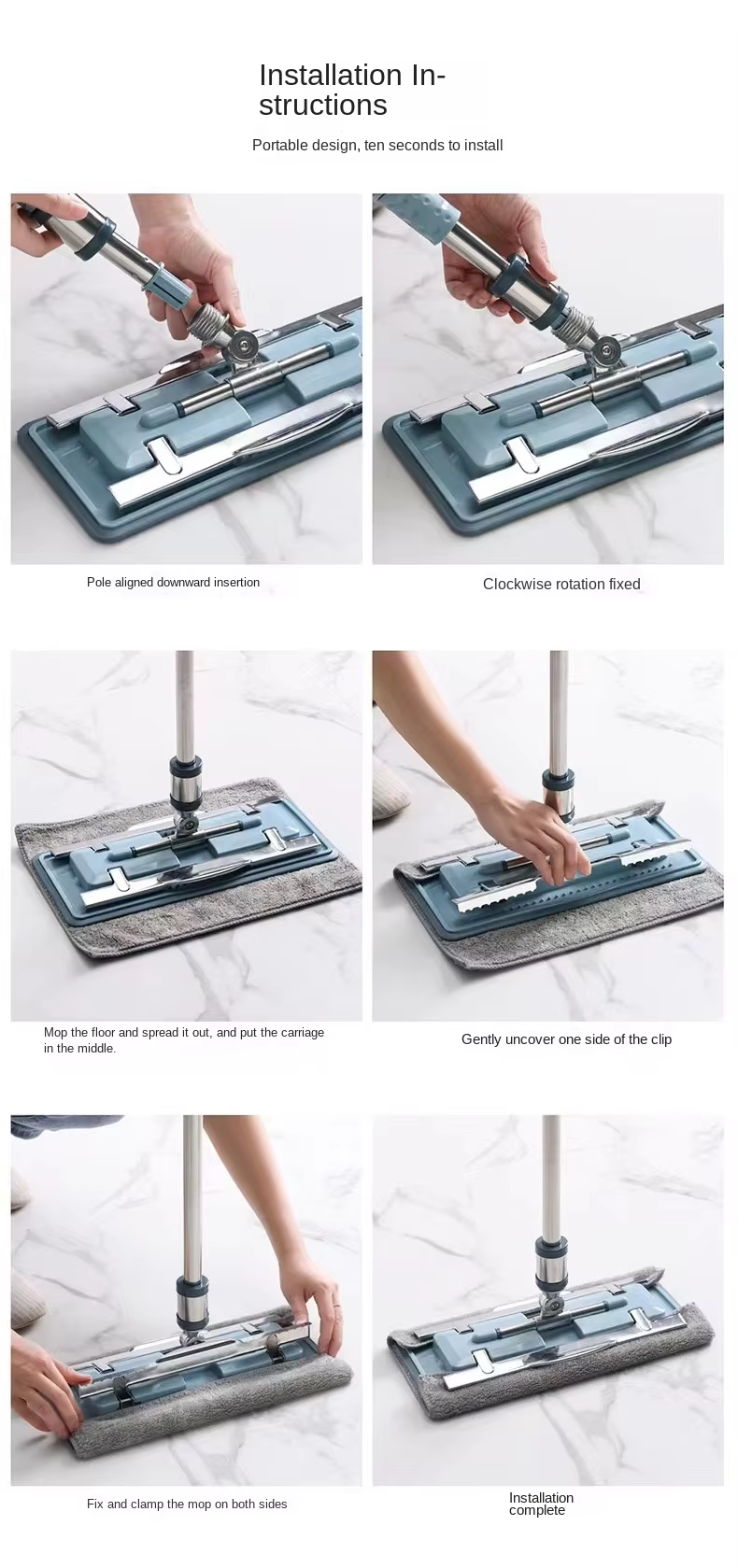 Installation Instructions

Portable design, ten seconds to install

Pole aligned downward insertion

Clockwise rotation fixed

Mop the floor and spread it out, and put the carriage in the middle.

Gently uncover one side of the clip

Fix and clamp the mop on both sides

Installation complete