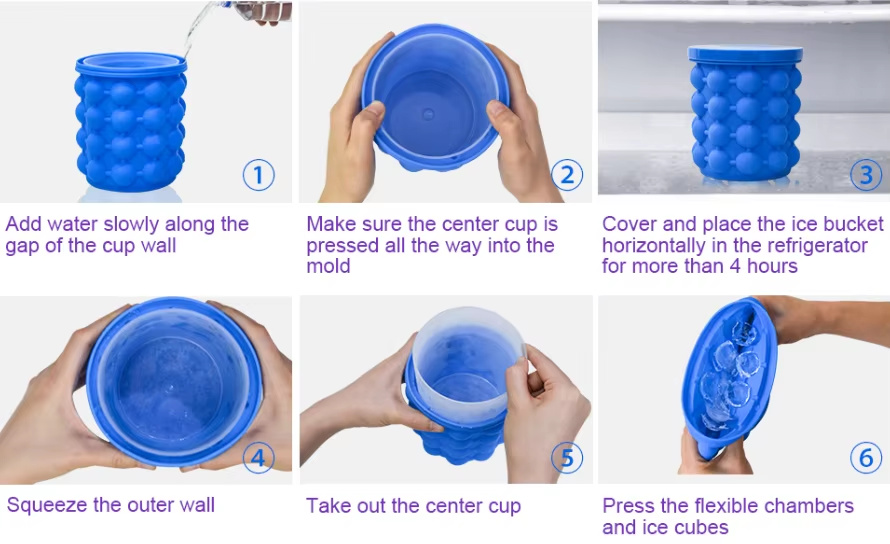 1

Add water slowly along the gap of the cup wall

2

Make sure the center cup is pressed all the way into the mold

3

Cover and place the ice bucket horizontally in the refrigerator for more than 4 hours

4

Squeeze the outer wall

5

Take out the center cup

6

Press the flexible chambers and ice cubes