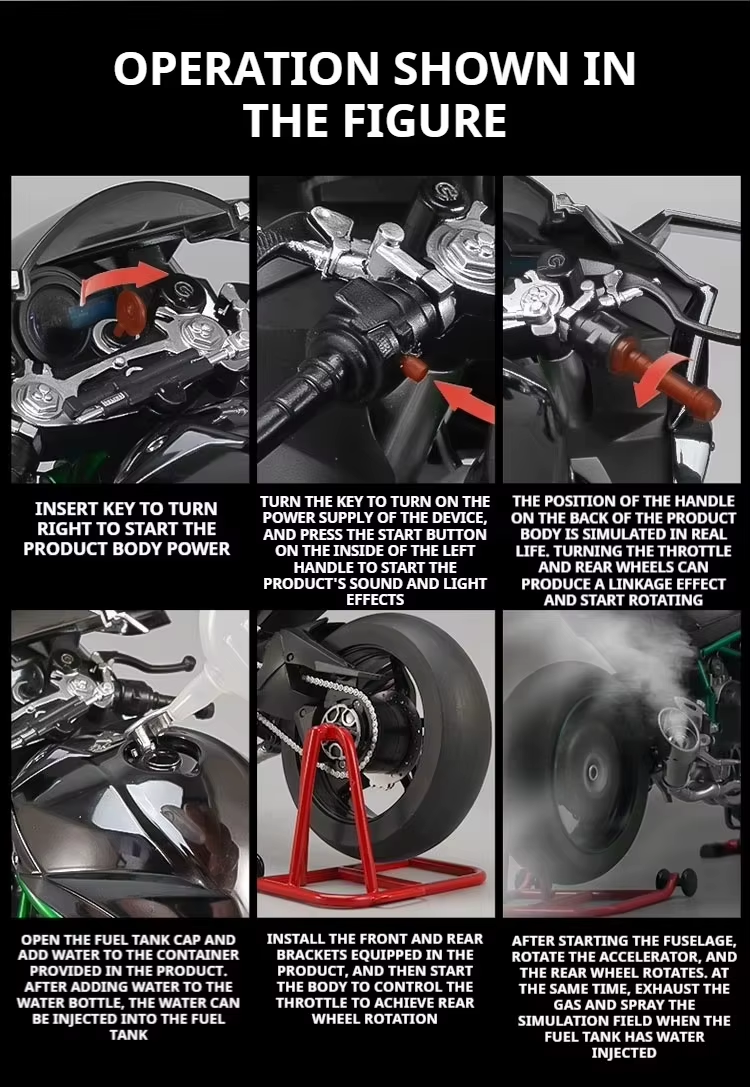 OPERATION SHOWN IN THE FIGURE

INSERT KEY TO TURN RIGHT TO START THE PRODUCT BODY POWER

TURN THE KEY TO TURN ON THE POWER SUPPLY OF THE DEVICE, AND PRESS THE START BUTTON ON THE INSIDE OF THE LEFT HANDLE TO START THE PRODUCT'S SOUND AND LIGHT EFFECTS

THE POSITION OF THE HANDLE ON THE BACK OF THE PRODUCT BODY IS SIMULATED IN REAL LIFE. TURNING THE THROTTLE AND REAR WHEELS CAN PRODUCE A LINKAGE EFFECT AND START ROTATING

OPEN THE FUEL TANK CAP AND ADD WATER TO THE CONTAINER PROVIDED IN THE PRODUCT. AFTER ADDING WATER TO THE WATER BOTTLE, THE WATER CAN BE INJECTED INTO THE FUEL TANK

INSTALL THE FRONT AND REAR BRACKETS EQUIPPED IN THE PRODUCT, AND THEN START THE BODY TO CONTROL THE THROTTLE TO ACHIEVE REAR WHEEL ROTATION

AFTER STARTING THE FUSELAGE, ROTATE THE ACCELERATOR, AND THE REAR WHEEL ROTATES. AT THE SAME TIME, EXHAUST THE GAS AND SPRAY THE SIMULATION FIELD WHEN THE FUEL TANK HAS WATER INJECTED