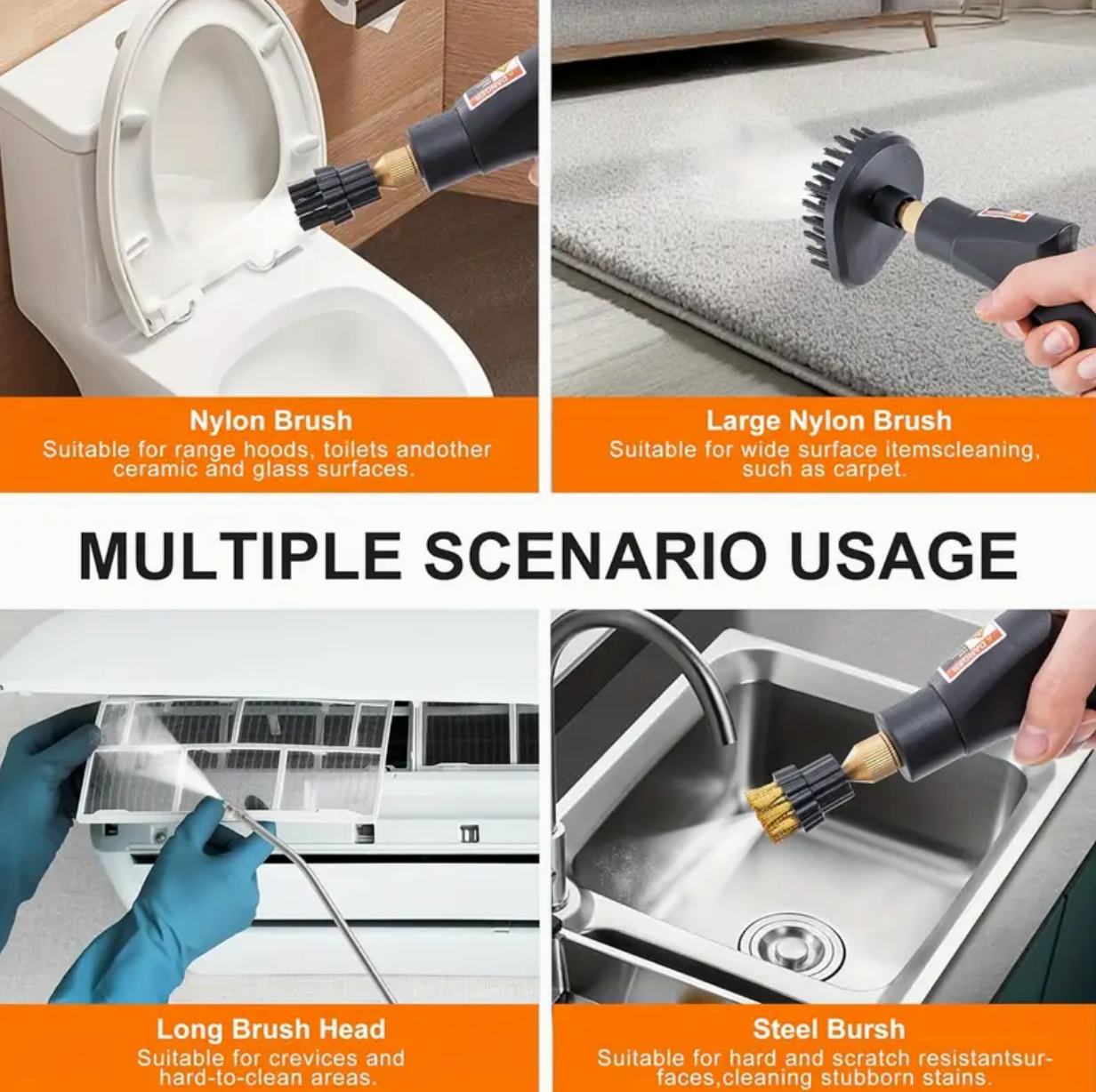 Nylon Brush
Suitable for range hoods, toilets andother ceramic and glass surfaces.

Large Nylon Brush
Suitable for wide surface itemscleaning, such as carpet.

MULTIPLE SCENARIO USAGE

Long Brush Head
Suitable for crevices and hard-to-clean areas.

Steel Bursh
Suitable for hard and scratch resistantsurfaces,cleaning stubborn stains.