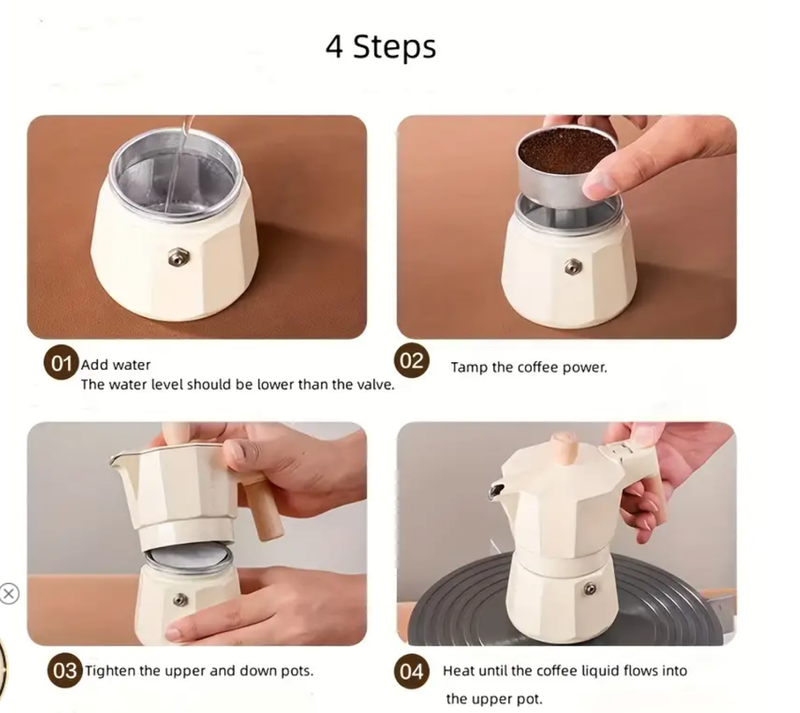 4 Steps

01 Add water
The water level should be lower than the valve.

02 Tamp the coffee power.

03 Tighten the upper and down pots.

04 Heat until the coffee liquid flows into the upper pot.