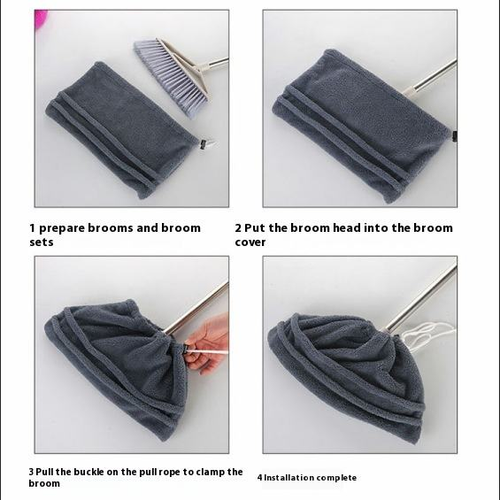 1 prepare brooms and broom sets

2 Put the broom head into the broom cover

3 Pull the buckle on the pull rope to clamp the broom

4 Installation complete