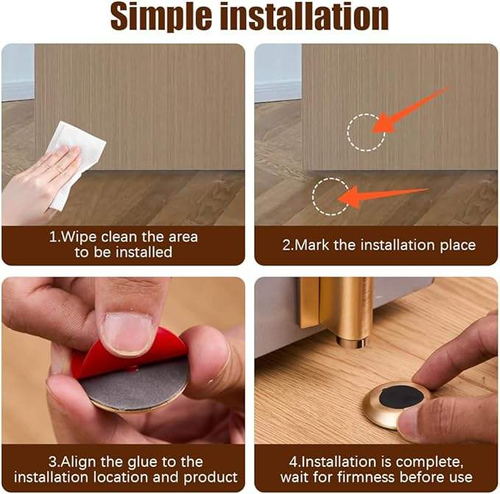 Simple installation

1.Wipe clean the area to be installed

2.Mark the installation place

3.Align the glue to the installation location and product

4.Installation is complete, wait for firmness before use