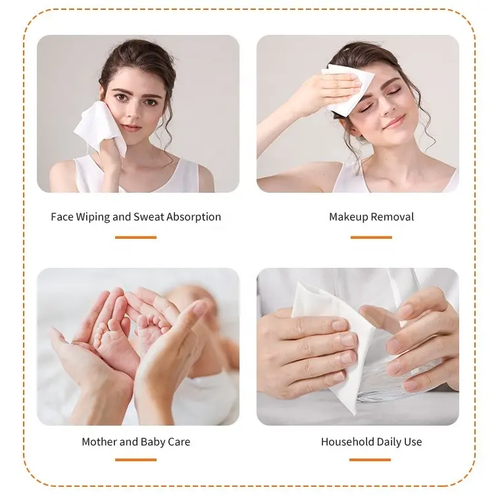 Face Wiping and Sweat Absorption

Makeup Removal

Mother and Baby Care

Household Daily Use