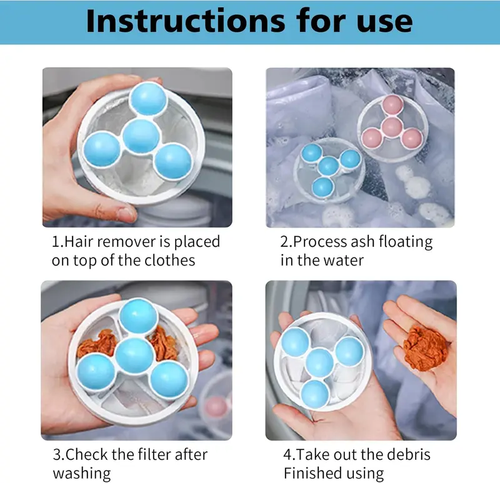 Instructions for use

1.Hair remover is placed on top of the clothes

2.Process ash floating in the water

3.Check the filter after washing

4.Take out the debris Finished using