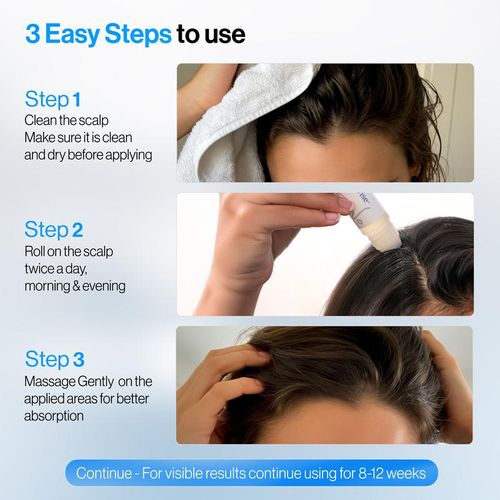 3 Easy Steps to use

Step 1
Clean the scalp
Make sure it is clean and dry before applying

Step 2
Roll on the scalp twice a day, morning & evening

Step 3
Massage Gently on the applied areas for better absorption

Continue - For visible results continue using for 8-12 weeks