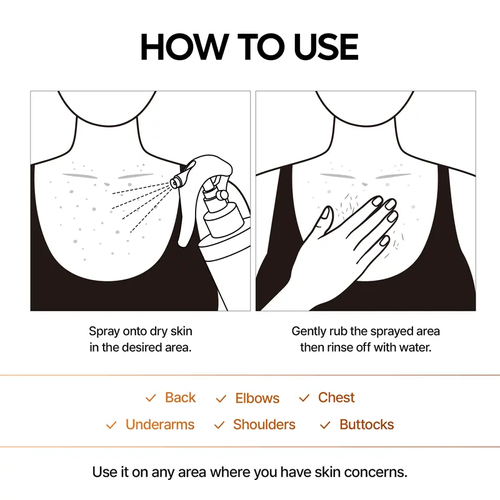 HOW TO USE

Spray onto dry skin in the desired area.

Gently rub the sprayed area then rinse off with water.

✓ Back ✓ Elbows ✓ Chest
✓ Underarms ✓ Shoulders ✓ Buttocks

Use it on any area where you have skin concerns.