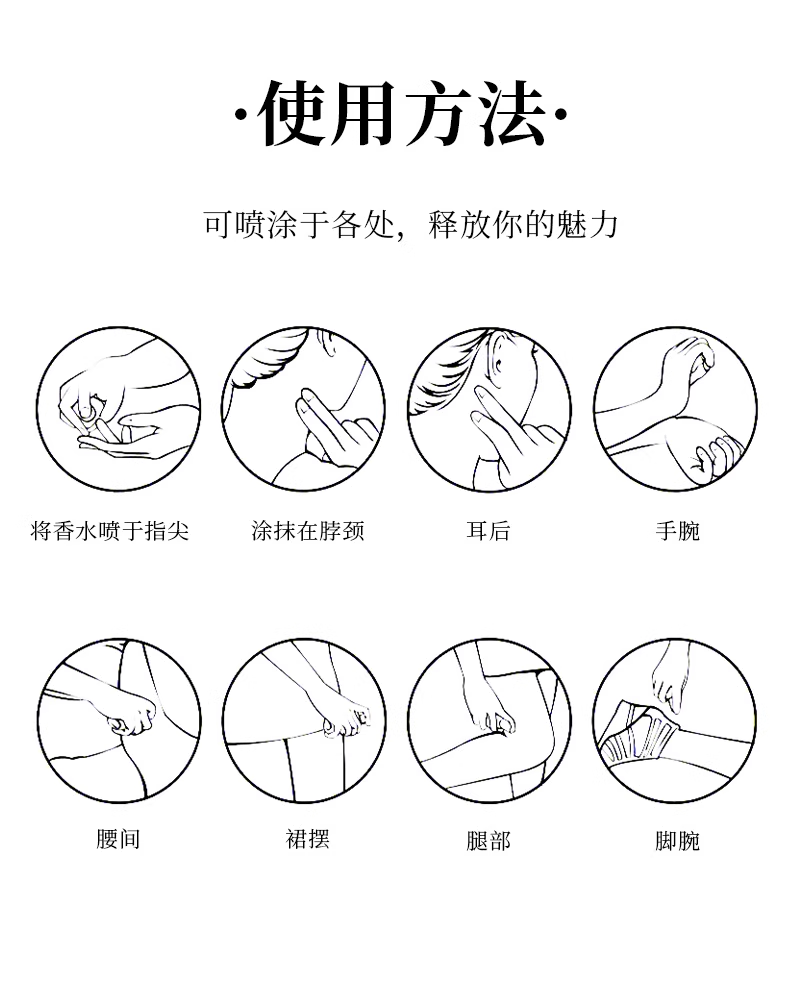 ·使用方法·

可喷涂于各处，释放你的魅力

将香水喷于指尖

涂抹在脖颈

耳后

手腕

腰间

裙摆

腿部

脚腕