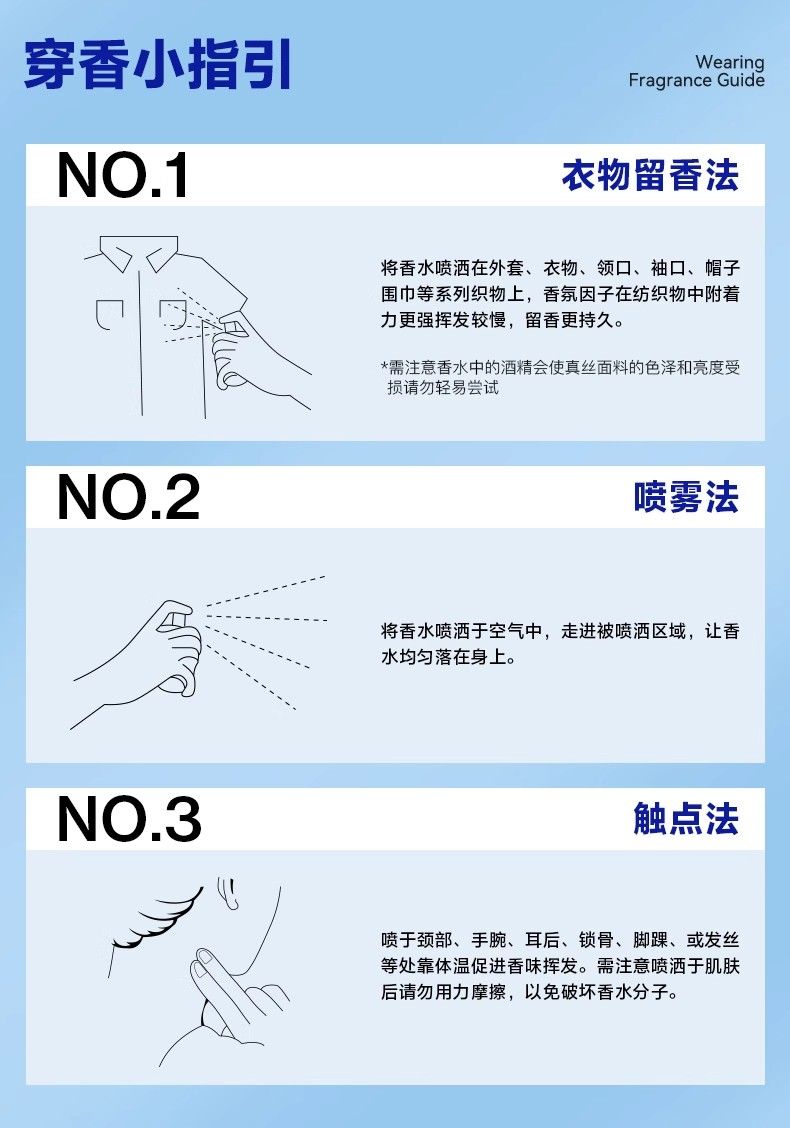 穿香小指引

Wearing
Fragrance Guide

NO.1

衣物留香法

将香水喷洒在外套、衣物、领口、袖口、帽子围巾等系列织物上，香氛因子在纺织物中附着力更强挥发较慢，留香更持久。

*需注意香水中的酒精会使真丝面料的色泽和亮度受损请勿轻易尝试

NO.2

喷雾法

将香水喷洒于空气中，走进被喷洒区域，让香水均匀落在身上。

NO.3

触点法

喷于颈部、手腕、耳后、锁骨、脚踝、或发丝等处靠体温促进香味挥发。需注意喷洒于肌肤后请勿用力摩擦，以免破坏香水分子。