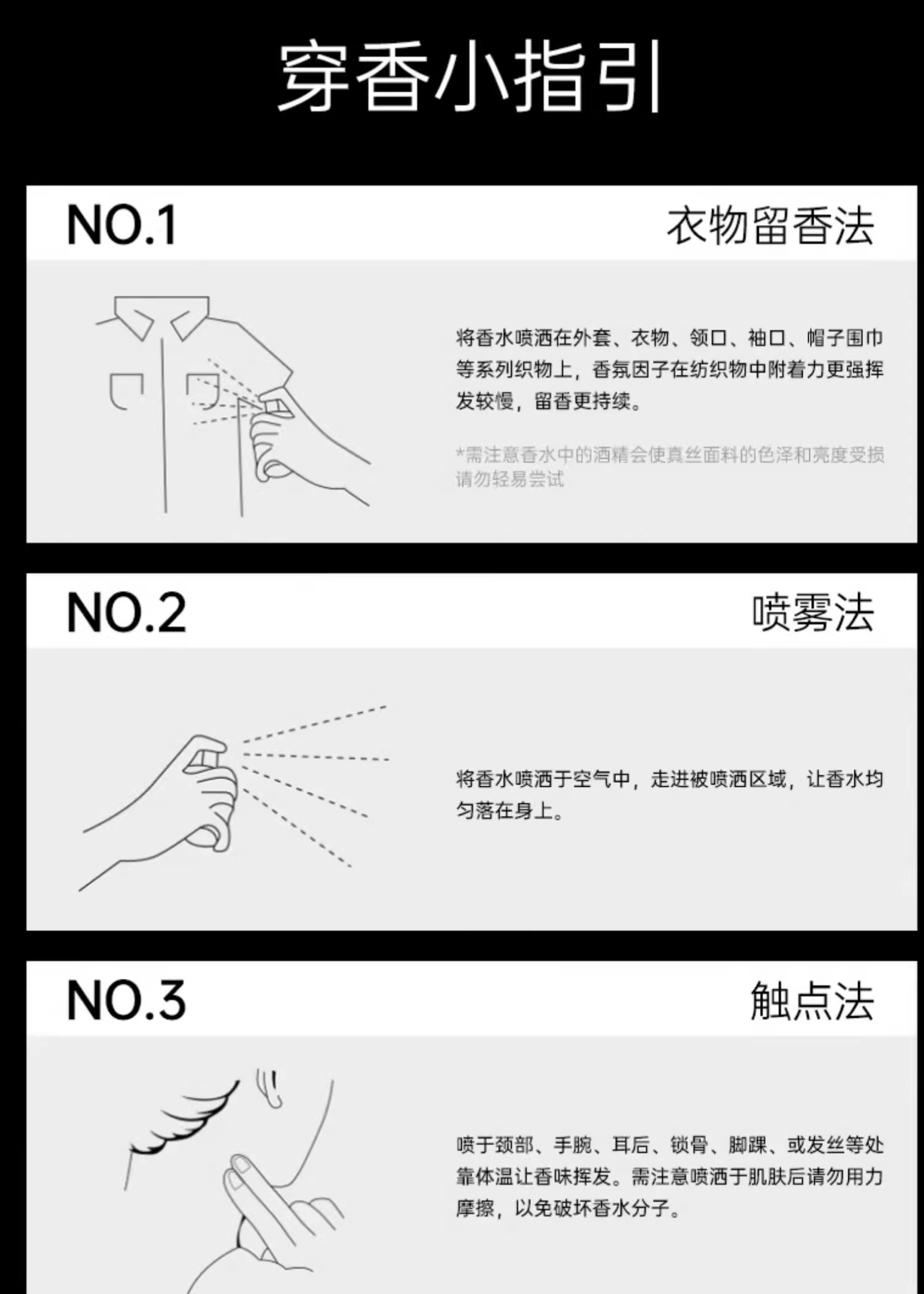 穿香小指引

NO.1 衣物留香法

将香水喷洒在外套、衣物、领口、袖口、帽子围巾等系列织物上，香氛因子在纺织物中附着力更强挥发较慢，留香更持续。

*需注意香水中的酒精会使真丝面料的色泽和亮度受损请勿轻易尝试

NO.2 喷雾法

将香水喷洒于空气中，走进被喷洒区域，让香水均匀落在身上。

NO.3 触点法

喷于颈部、手腕、耳后、锁骨、脚踝、或发丝等处靠体温让香味挥发。需注意喷洒于肌肤后请勿用力摩擦，以免破坏香水分子。