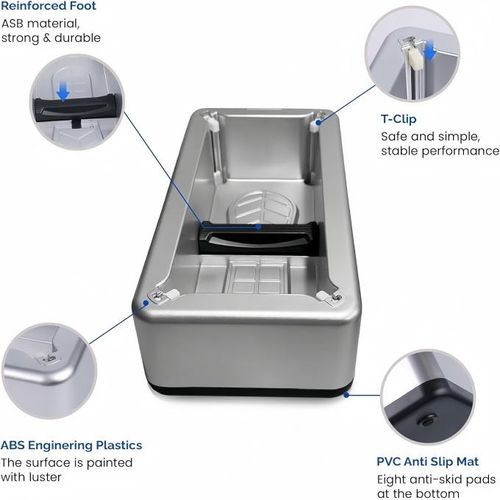 Reinforced Foot
ASB material, strong & durable

T-Clip
Safe and simple, stable performance

ABS Enginering Plastics
The surface is painted with luster

PVC Anti Slip Mat
Eight anti-skid pads at the bottom