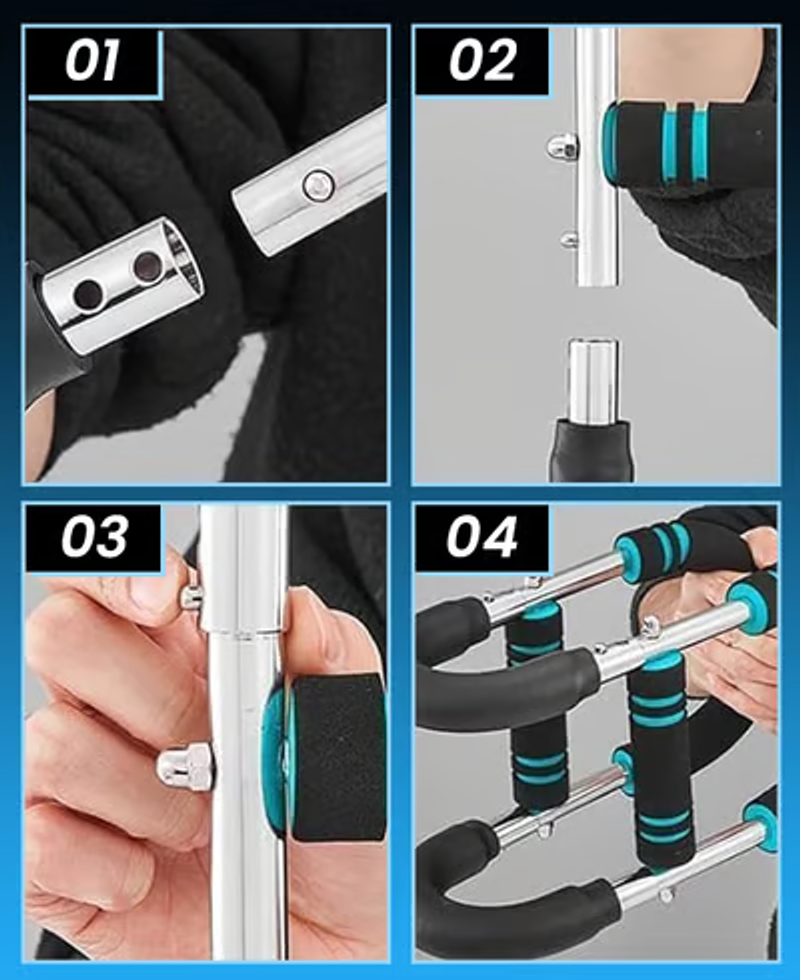 01

02

03

04