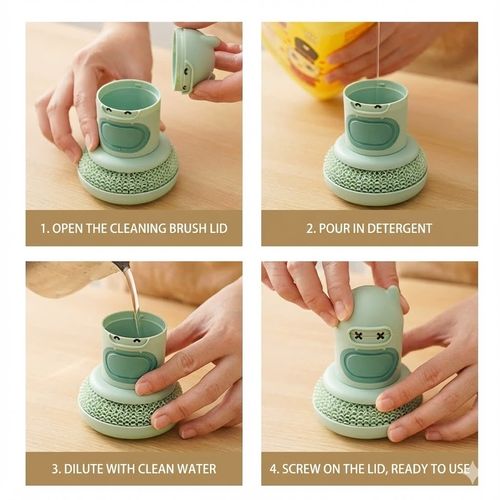 1. OPEN THE CLEANING BRUSH LID

2. POUR IN DETERGENT

3. DILUTE WITH CLEAN WATER

4. SCREW ON THE LID, READY TO USE