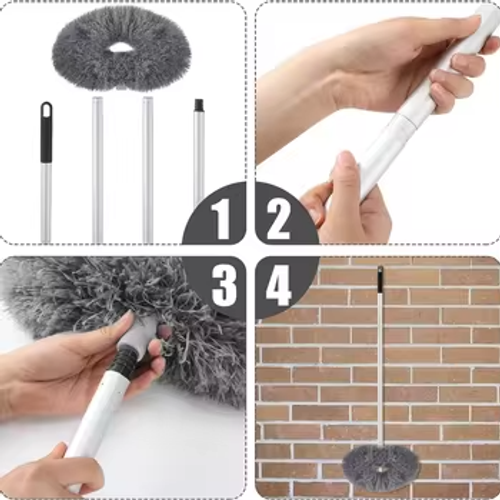 1
2
3
4