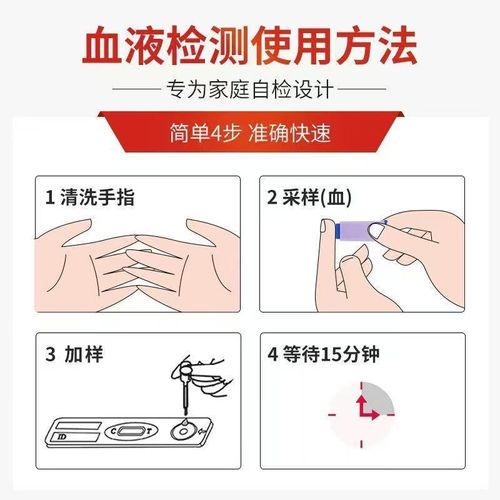 血液检测使用方法

专为家庭自检设计

简单4步 准确快速

1 清洗手指

2 采样(血)

3 加样

ID C T

4 等待15分钟