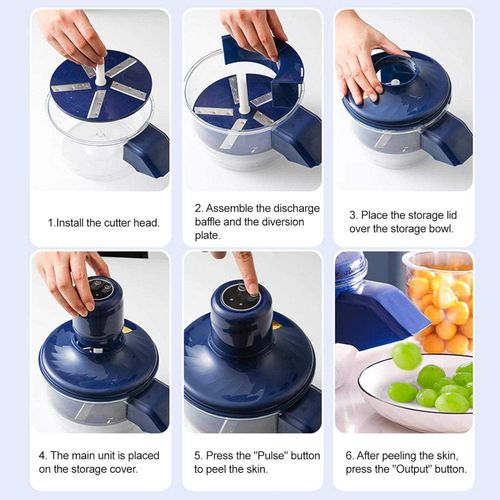 1.Install the cutter head.

2. Assemble the discharge baffle and the diversion plate.

3. Place the storage lid over the storage bowl.

4. The main unit is placed on the storage cover.

5. Press the "Pulse" button to peel the skin.

6. After peeling the skin, press the "Output" button.