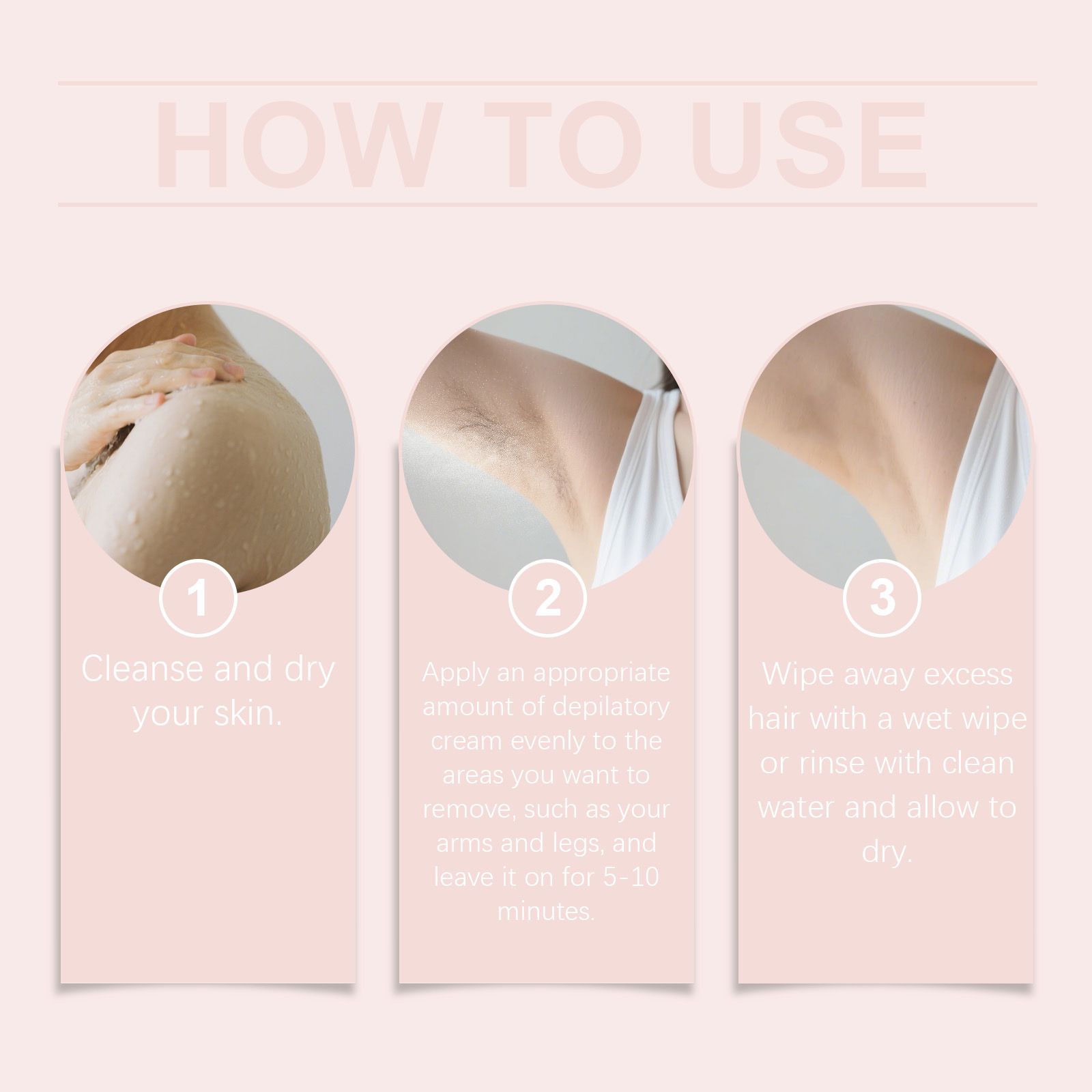 HOW TO USE

1

Cleanse and dry your skin.

2

Apply an appropriate amount of depilatory cream evenly to the areas you want to remove, such as your arms and legs, and leave it on for 5-10 minutes.

3

Wipe away excess hair with a wet wipe or rinse with clean water and allow to dry.