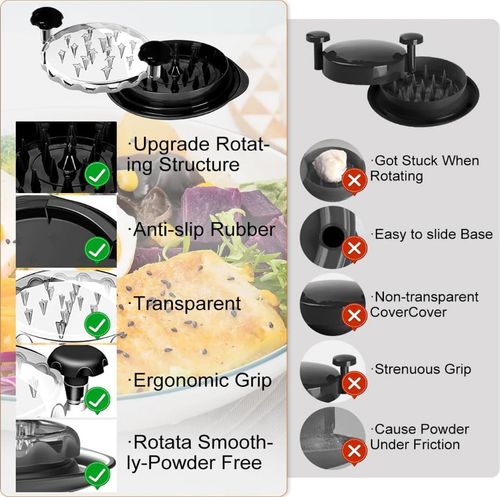 ·Upgrade Rotating Structure

·Anti-slip Rubber

·Transparent

·Ergonomic Grip

·Rotata Smoothly-Powder Free

·Got Stuck When Rotating

·Easy to slide Base

·Non-transparent CoverCover

·Strenuous Grip

·Cause Powder Under Friction