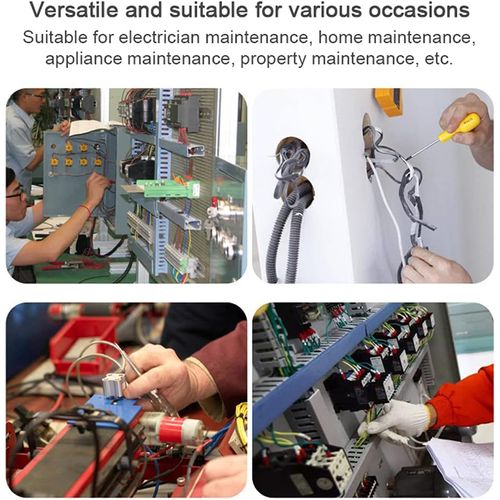 Versatile and suitable for various occasions

Suitable for electrician maintenance, home maintenance, appliance maintenance, property maintenance, etc.