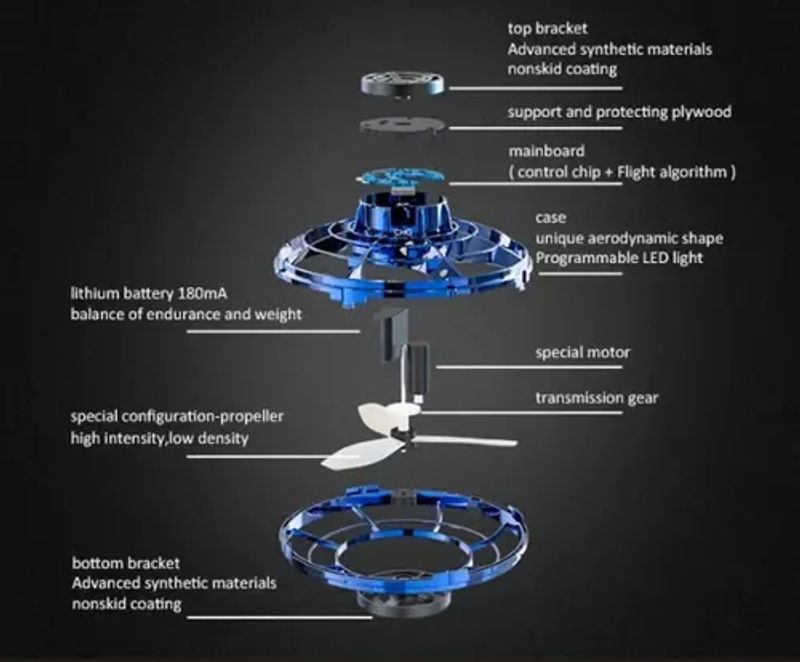 top bracket
Advanced synthetic materials
nonskid coating

support and protecting plywood

mainboard
( control chip + Flight algorithm )

case
unique aerodynamic shape
Programmable LED light

lithium battery 180mA
balance of endurance and weight

special motor

transmission gear

special configuration-propeller
high intensity,low density

bottom bracket
Advanced synthetic materials
nonskid coating