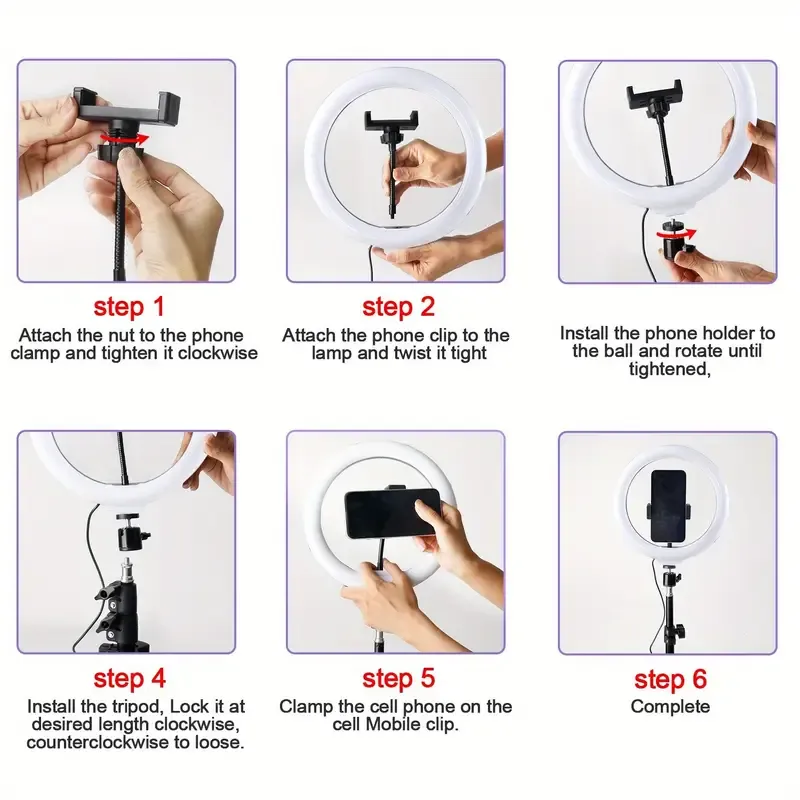 step 1
Attach the nut to the phone clamp and tighten it clockwise

step 2
Attach the phone clip to the lamp and twist it tight

Install the phone holder to the ball and rotate until tightened,

step 4
Install the tripod, Lock it at desired length clockwise, counterclockwise to loose.

step 5
Clamp the cell phone on the cell Mobile clip.

step 6
Complete