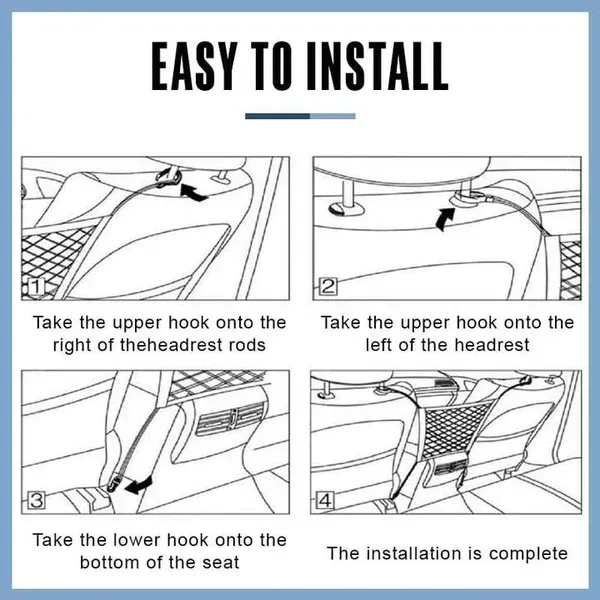 EASY TO INSTALL

1

Take the upper hook onto the right of theheadrest rods

2

Take the upper hook onto the left of the headrest

3

Take the lower hook onto the bottom of the seat

4

The installation is complete