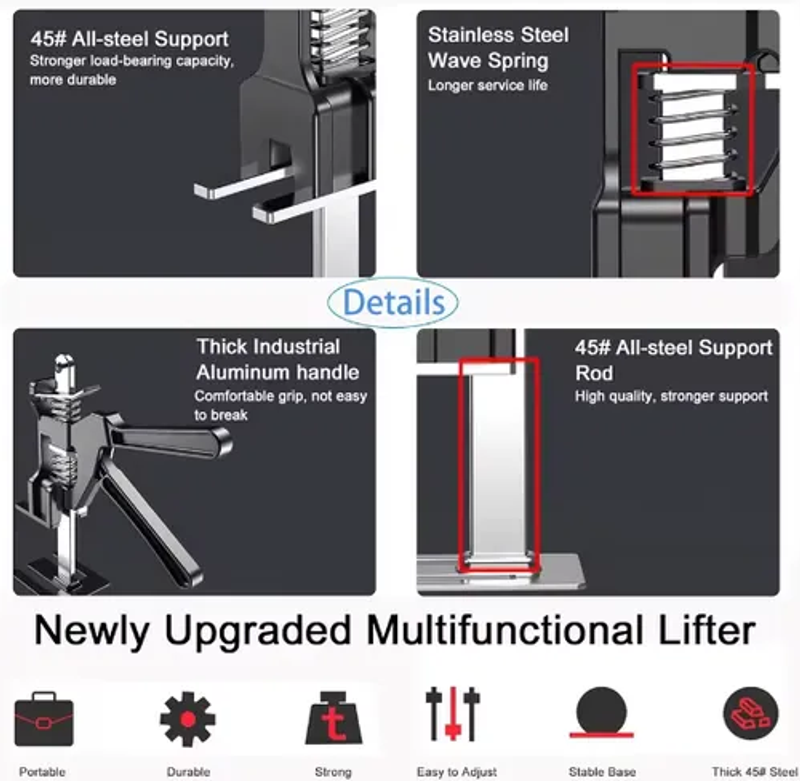 45# All-steel Support
Stronger load-bearing capacity, more durable

Stainless Steel Wave Spring
Longer service life

Details

Thick Industrial Aluminum handle
Comfortable grip, not easy to break

45# All-steel Support Rod
High quality, stronger support

Newly Upgraded Multifunctional Lifter

t

Portable

Durable

Strong

Easy to Adjust

Stable Base

Thick 45# Steel