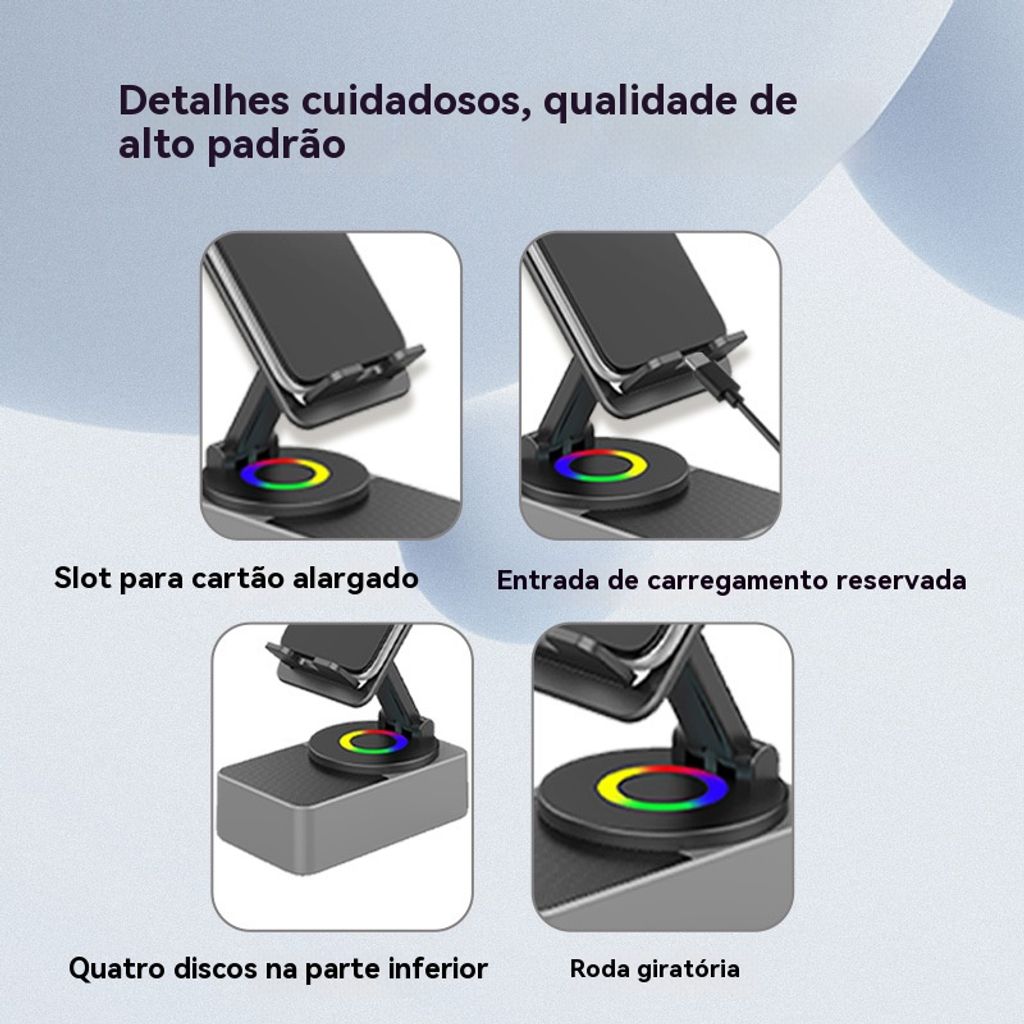 Detalhes cuidadosos, qualidade de alto padrão

Slot para cartão alargado

Entrada de carregamento reservada

Quatro discos na parte inferior

Roda giratória