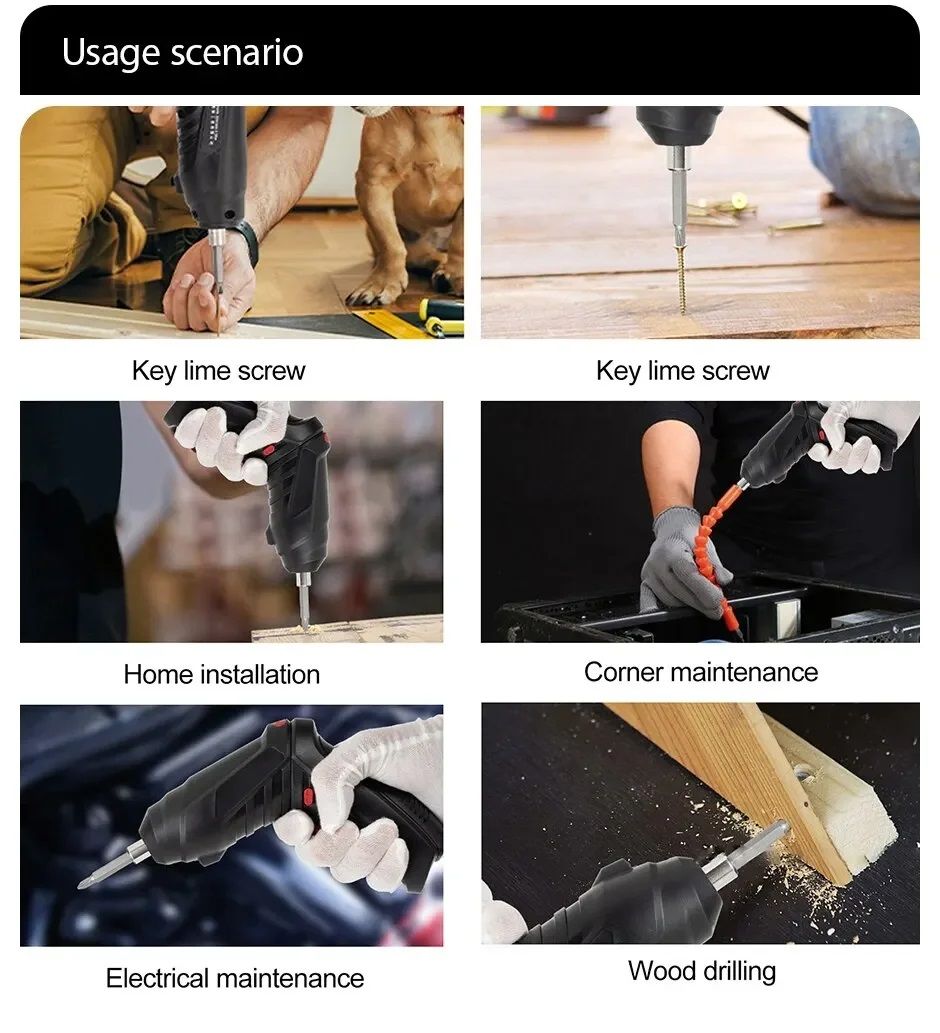 Usage scenario

Key lime screw

Key lime screw

Home installation

Corner maintenance

Electrical maintenance

Wood drilling