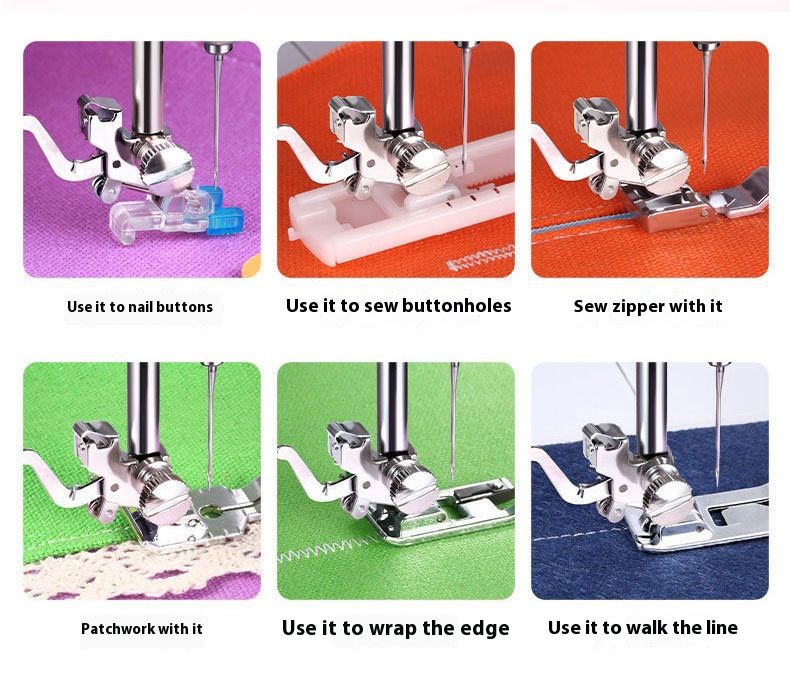 Use it to nail buttons

Use it to sew buttonholes

Sew zipper with it

Patchwork with it

Use it to wrap the edge

Use it to walk the line