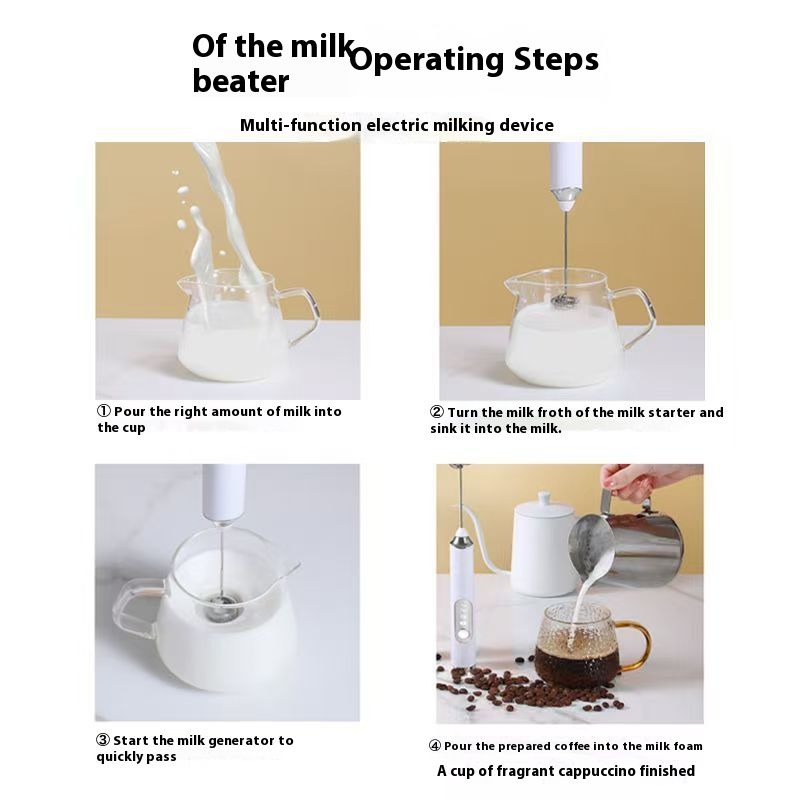 Of the milk beater Operating Steps

Multi-function electric milking device

① Pour the right amount of milk into the cup

② Turn the milk froth of the milk starter and sink it into the milk.

③ Start the milk generator to quickly pass

④ Pour the prepared coffee into the milk foam

A cup of fragrant cappuccino finished