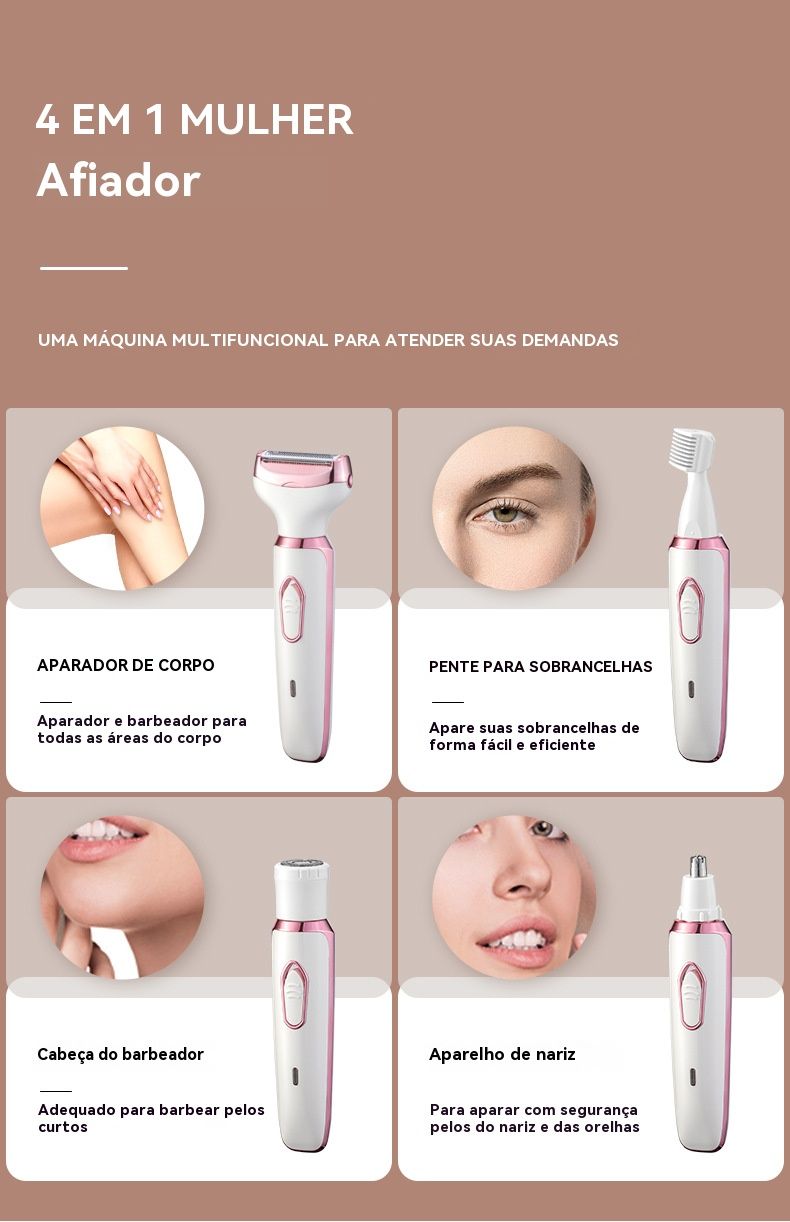 4 EM 1 MULHER
Afiador

UMA MÁQUINA MULTIFUNCIONAL PARA ATENDER SUAS DEMANDAS

APARADOR DE CORPO

Aparador e barbeador para todas as áreas do corpo

PENTE PARA SOBRANCELHAS

Apare suas sobrancelhas de forma fácil e eficiente

Cabeça do barbeador

Adequado para barbear pelos curtos

Aparelho de nariz

Para aparar com segurança pelos do nariz e das orelhas