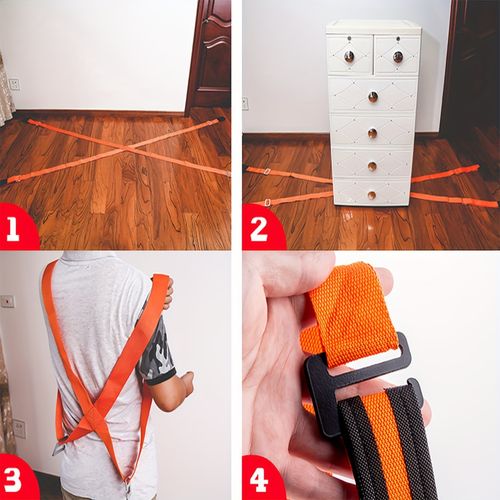 1

2

3

4