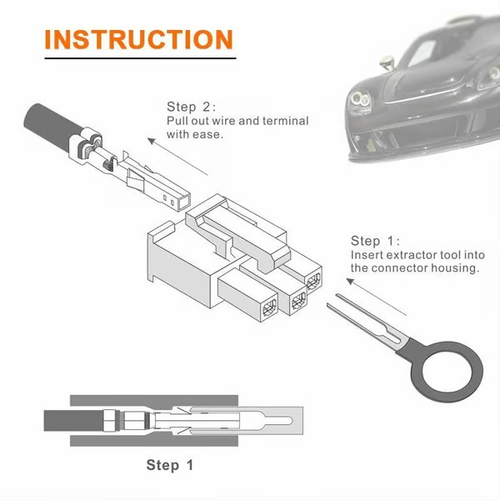 INSTRUCTION

Step 2:
Pull out wire and terminal with ease.

Step 1:
Insert extractor tool into the connector housing.

Step 1