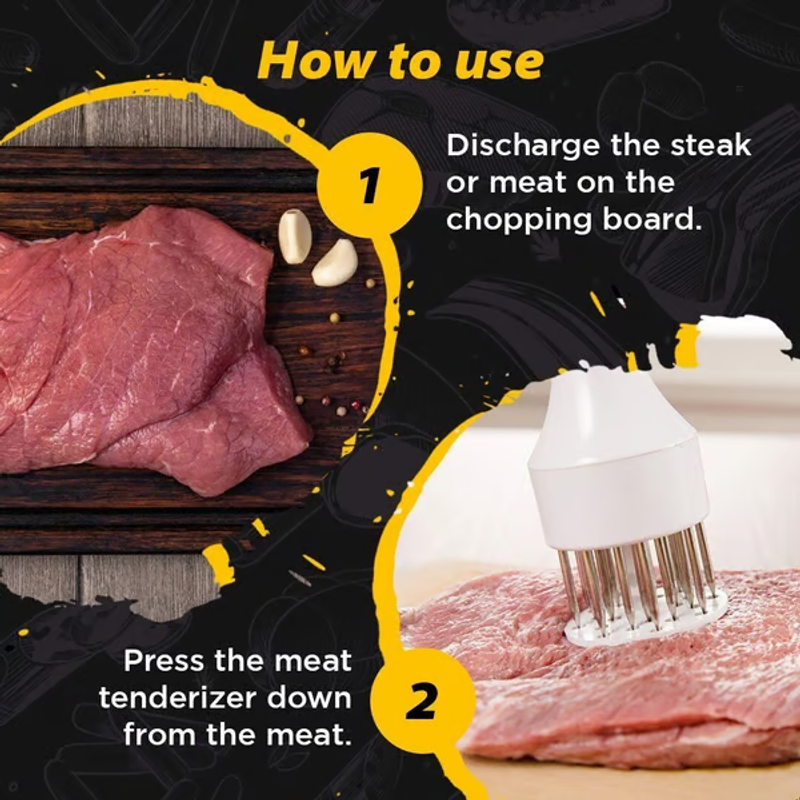 How to use

1

Discharge the steak or meat on the chopping board.

Press the meat tenderizer down from the meat.

2