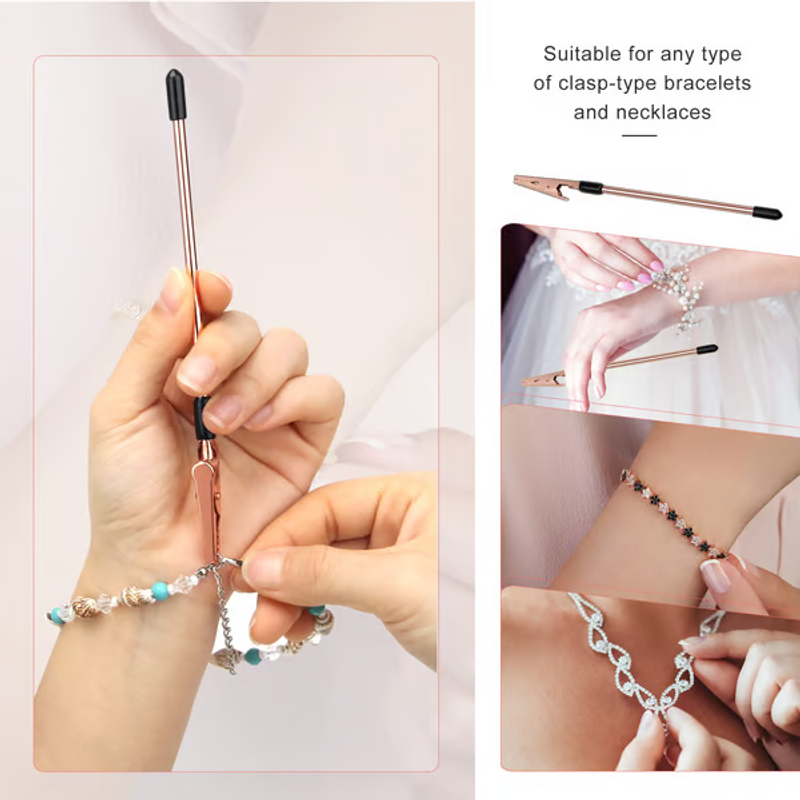 Suitable for any type of clasp-type bracelets and necklaces