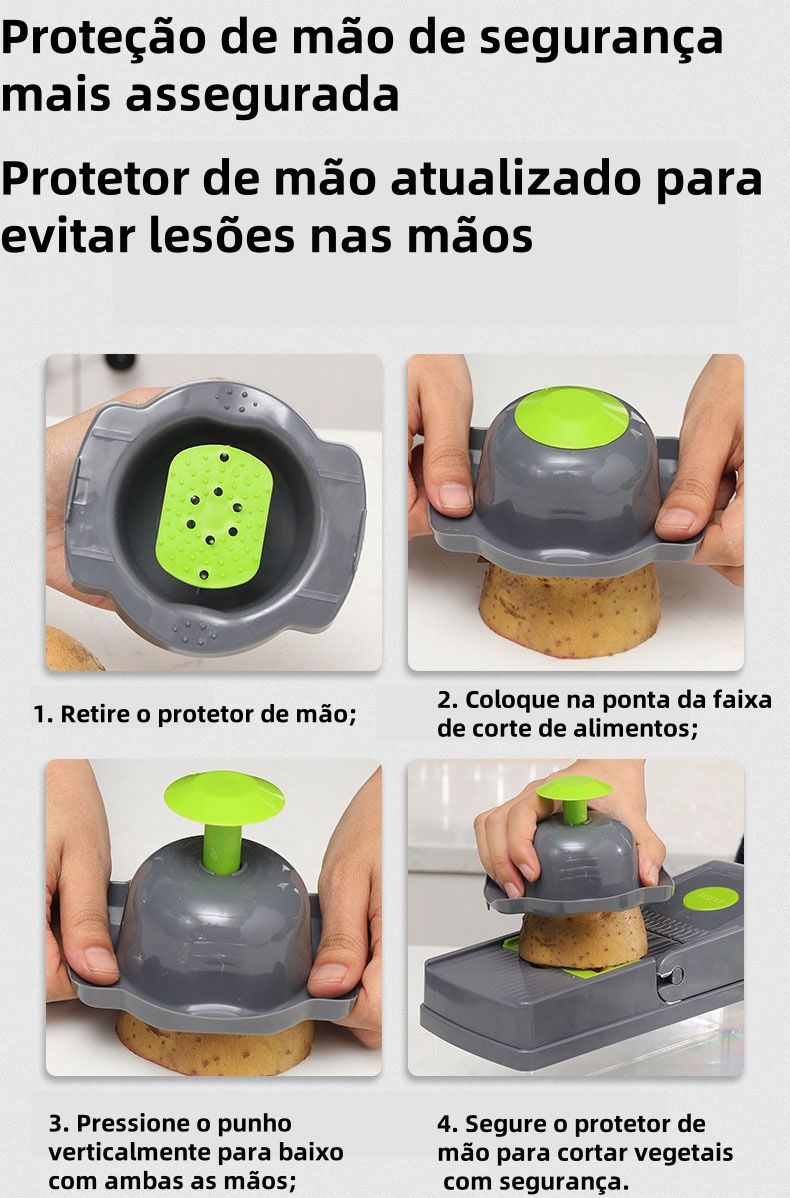 Proteção de mão de segurança mais assegurada

Protetor de mão atualizado para evitar lesões nas mãos

1. Retire o protetor de mão;

2. Coloque na ponta da faixa de corte de alimentos;

3. Pressione o punho verticalmente para baixo com ambas as mãos;

4. Segure o protetor de mão para cortar vegetais com segurança.