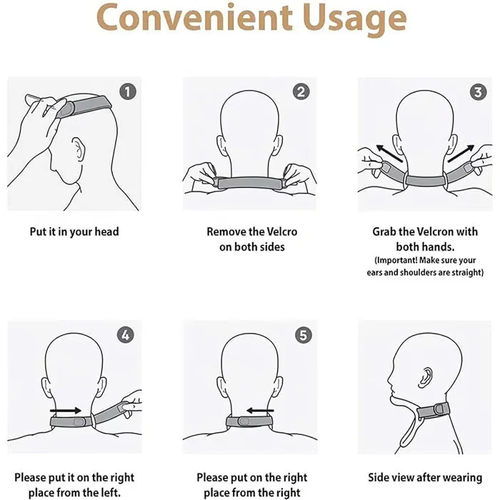 Convenient Usage

1

Put it in your head

2

Remove the Velcro on both sides

3

Grab the Velcron with both hands.
(Important! Make sure your ears and shoulders are straight)

4

Please put it on the right place from the left.

5

Please put on the right place from the right

Side view after wearing