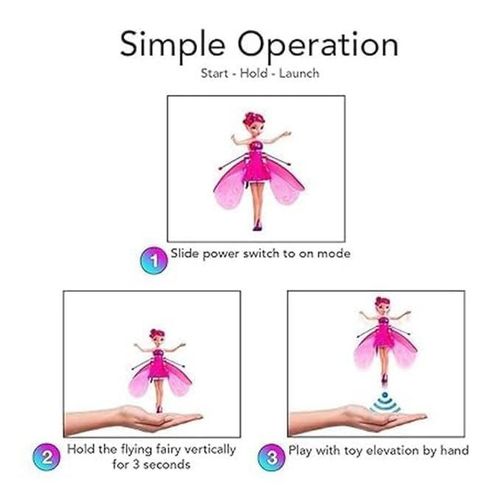 Simple Operation

Start - Hold - Launch

1 Slide power switch to on mode

2 Hold the flying fairy vertically for 3 seconds

3 Play with toy elevation by hand