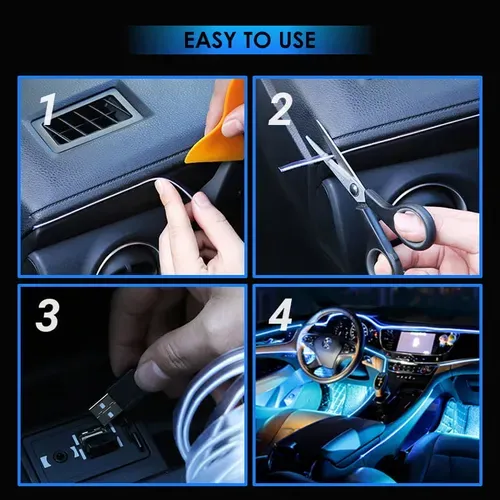 EASY TO USE

1

2

3

4