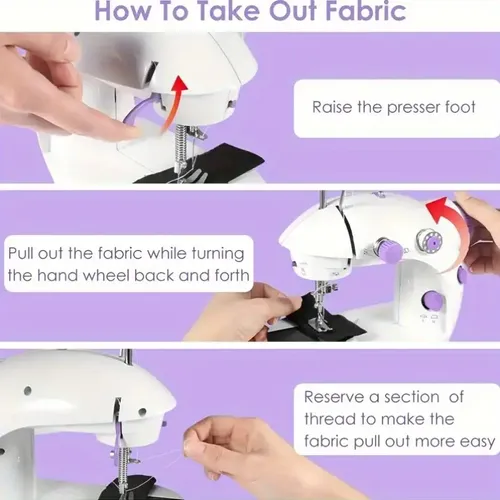 How To Take Out Fabric

Raise the presser foot

Pull out the fabric while turning the hand wheel back and forth

Reserve a section of thread to make the fabric pull out more easy