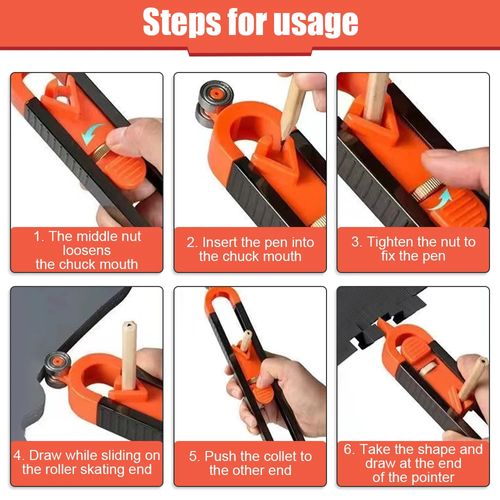 Steps for usage

1. The middle nut loosens the chuck mouth

2. Insert the pen into the chuck mouth

3. Tighten the nut to fix the pen

4. Draw while sliding on the roller skating end

5. Push the collet to the other end

6. Take the shape and draw at the end of the pointer