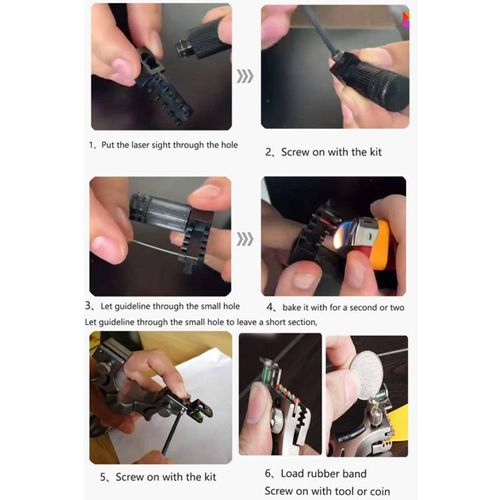 1、Put the laser sight through the hole

2、Screw on with the kit

3、Let guideline through the small hole

4、bake it with for a second or two

Let guideline through the small hole to leave a short section,

5、Screw on with the kit

6、Load rubber band
Screw on with tool or coin