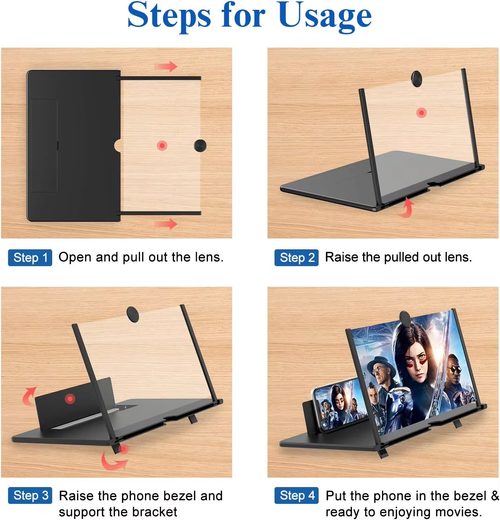 Steps for Usage

Step 1 Open and pull out the lens.

Step 2 Raise the pulled out lens.

Step 3 Raise the phone bezel and support the bracket

Step 4 Put the phone in the bezel & ready to enjoying movies.